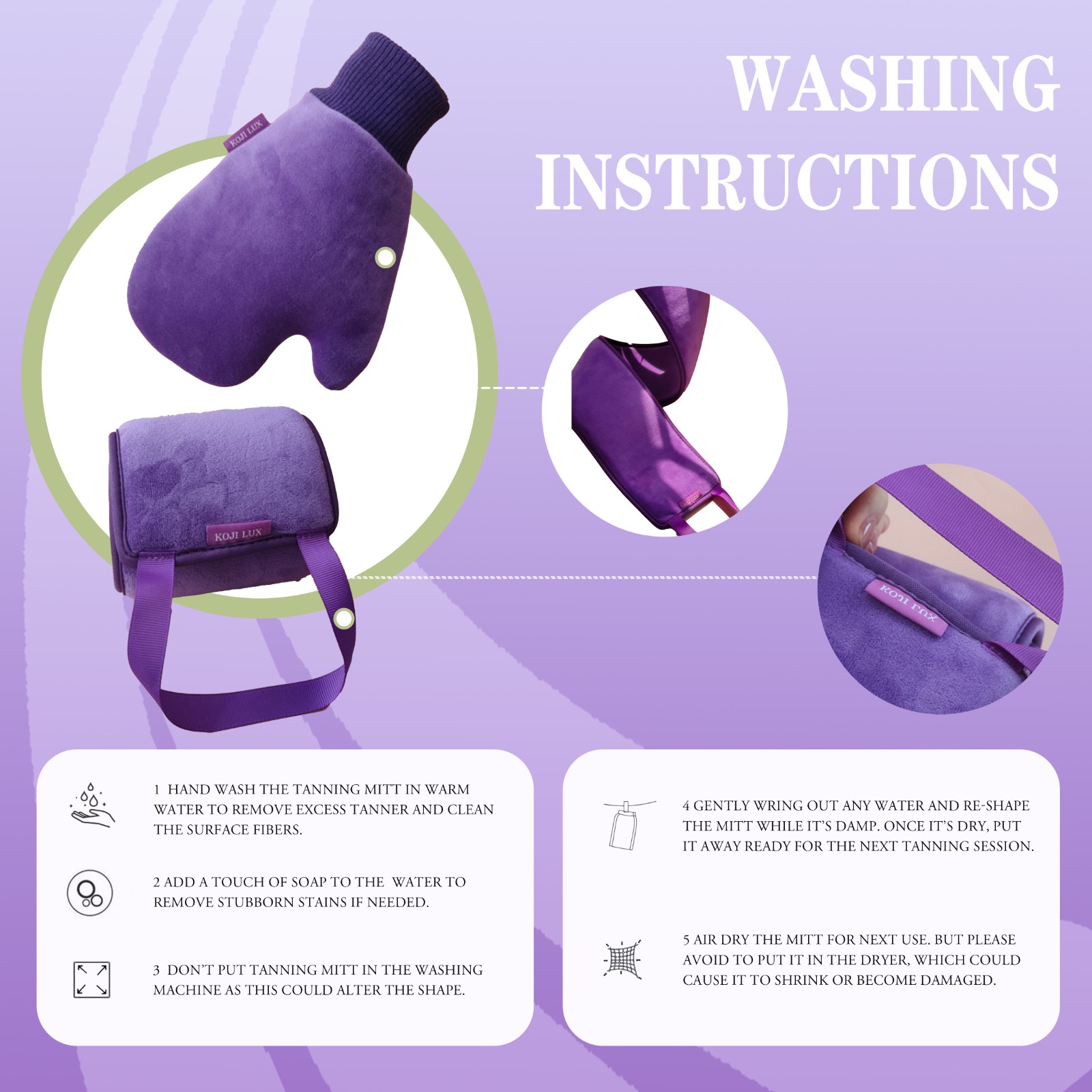 WASHING INSTRUCTIONS

KOJI LUX

KOJI LUX

KOJI LUX

1 HAND WASH THE TANNING MITT IN WARM WATER TO REMOVE EXCESS TANNER AND CLEAN THE SURFACE FIBERS.

2 ADD A TOUCH OF SOAP TO THE WATER TO REMOVE STUBBORN STAINS IF NEEDED.

3 DON'T PUT TANNING MITT IN THE WASHING MACHINE AS THIS COULD ALTER THE SHAPE.

4 GENTLY WRING OUT ANY WATER AND RE-SHAPE THE MITT WHILE IT'S DAMP. ONCE IT'S DRY, PUT IT AWAY READY FOR THE NEXT TANNING SESSION.

5 AIR DRY THE MITT FOR NEXT USE. BUT PLEASE AVOID TO PUT IT IN THE DRYER, WHICH COULD CAUSE IT TO SHRINK OR BECOME DAMAGED.